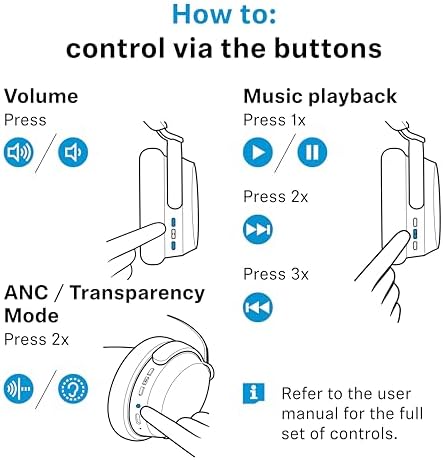 How to:
control via the buttons

Volume
Press

ANC / Transparency Mode
Press 2x

Music playback
Press 1x

Press 2x

Press 3x

Refer to the user manual for the full set of controls.