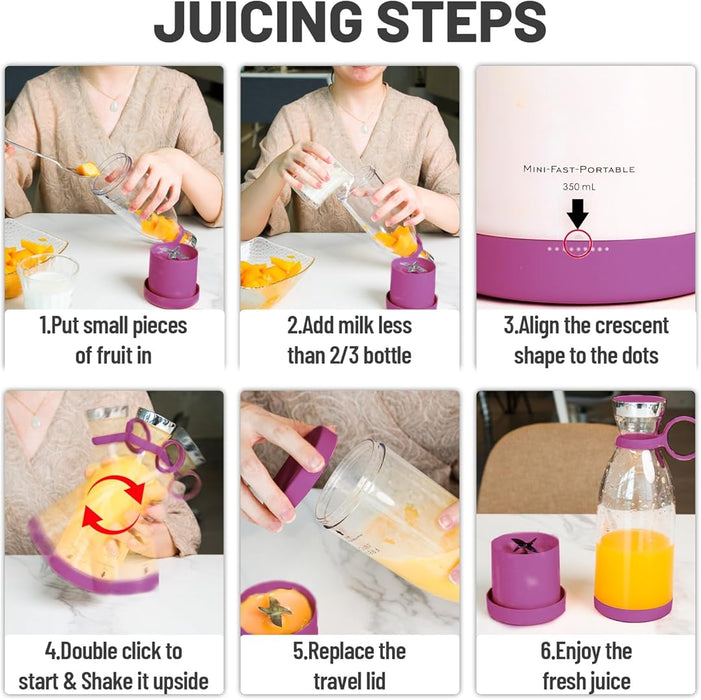 JUICING STEPS

1.Put small pieces of fruit in

2.Add milk less than 2/3 bottle

MINI-FAST-PORTABLE
350 mL

3.Align the crescent shape to the dots

4.Double click to start & Shake it upside

5.Replace the travel lid

6.Enjoy the fresh juice